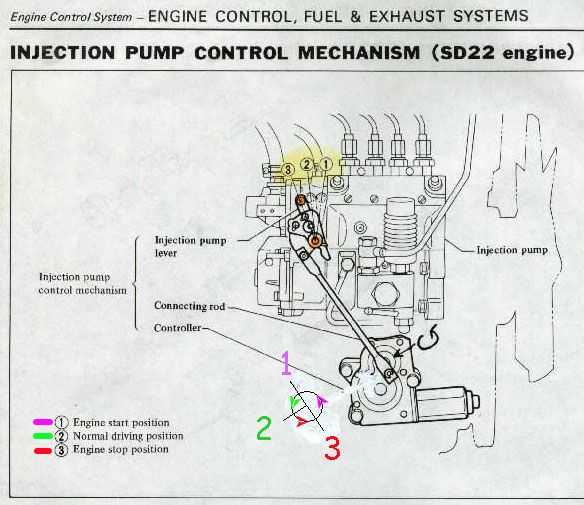 Engine Control System – ENGINE CONTROL, FUEL & EXHAUST SYSTEMS

INJECTION PUMP CONTROL MECHANISM (SD22 engine)

③ ② ①

Injection pump lever

Injection pump

Injection pump control mechanism

Connecting rod

Controller

1

2

3

① Engine start position
② Normal driving position
③ Engine stop position